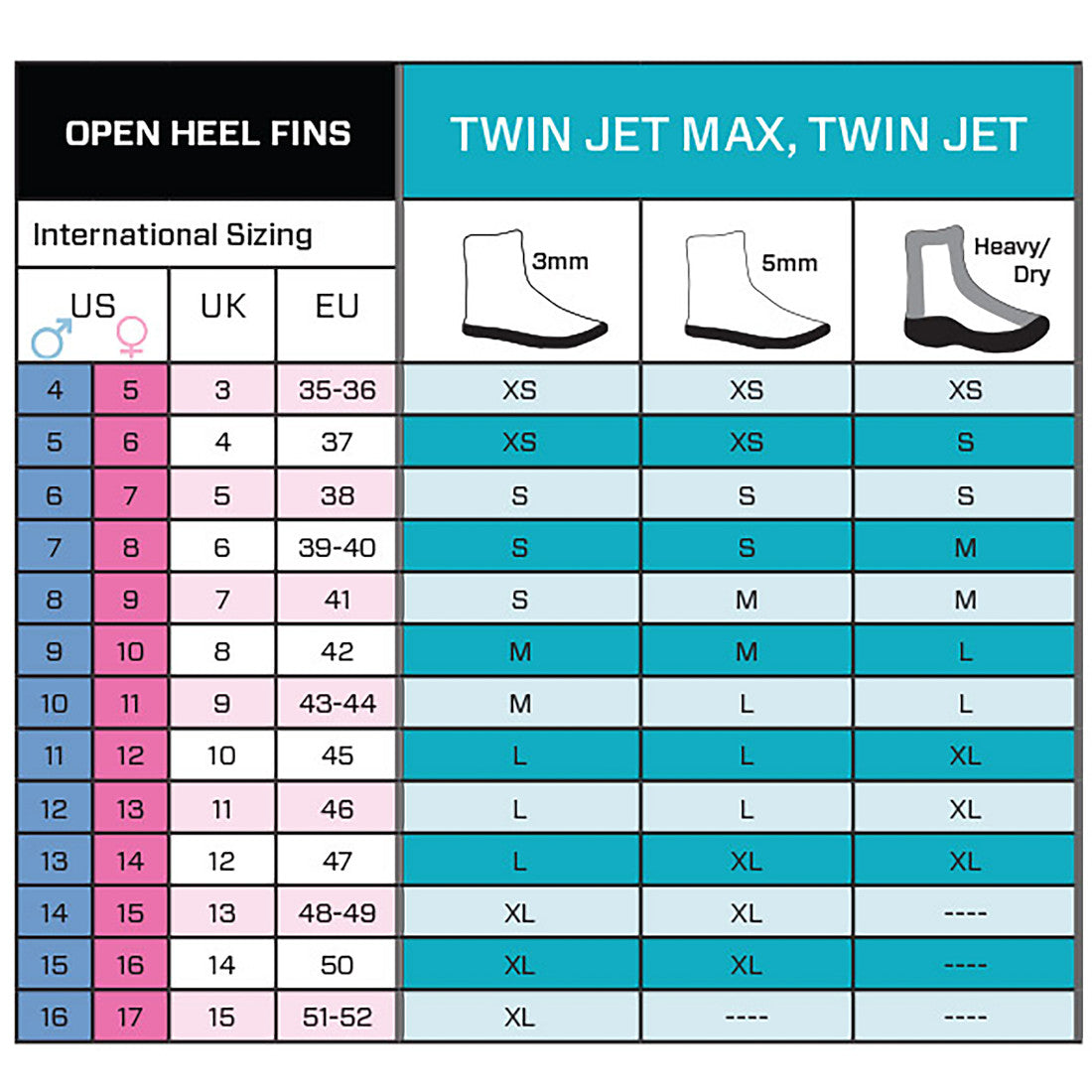 OPEN HEEL FINS

TWIN JET MAX, TWIN JET

International Sizing

| US ♂ | US ♀ | UK | EU | 3mm | 5mm | Heavy/ Dry |
|---|---|---|---|---|---|---|
| 4 | 5 | 3 | 35-36 | XS | XS | XS |
| 5 | 6 | 4 | 37 | XS | XS | S |
| 6 | 7 | 5 | 38 | S | S | S |
| 7 | 8 | 6 | 39-40 | S | S | M |
| 8 | 9 | 7 | 41 | S | M | M |
| 9 | 10 | 8 | 42 | M | M | L |
| 10 | 11 | 9 | 43-44 | M | L | L |
| 11 | 12 | 10 | 45 | L | L | XL |
| 12 | 13 | 11 | 46 | L | L | XL |
| 13 | 14 | 12 | 47 | L | XL | XL |
| 14 | 15 | 13 | 48-49 | XL | XL | ---- |
| 15 | 16 | 14 | 50 | XL | XL | ---- |
| 16 | 17 | 15 | 51-52 | XL | ---- | ---- |